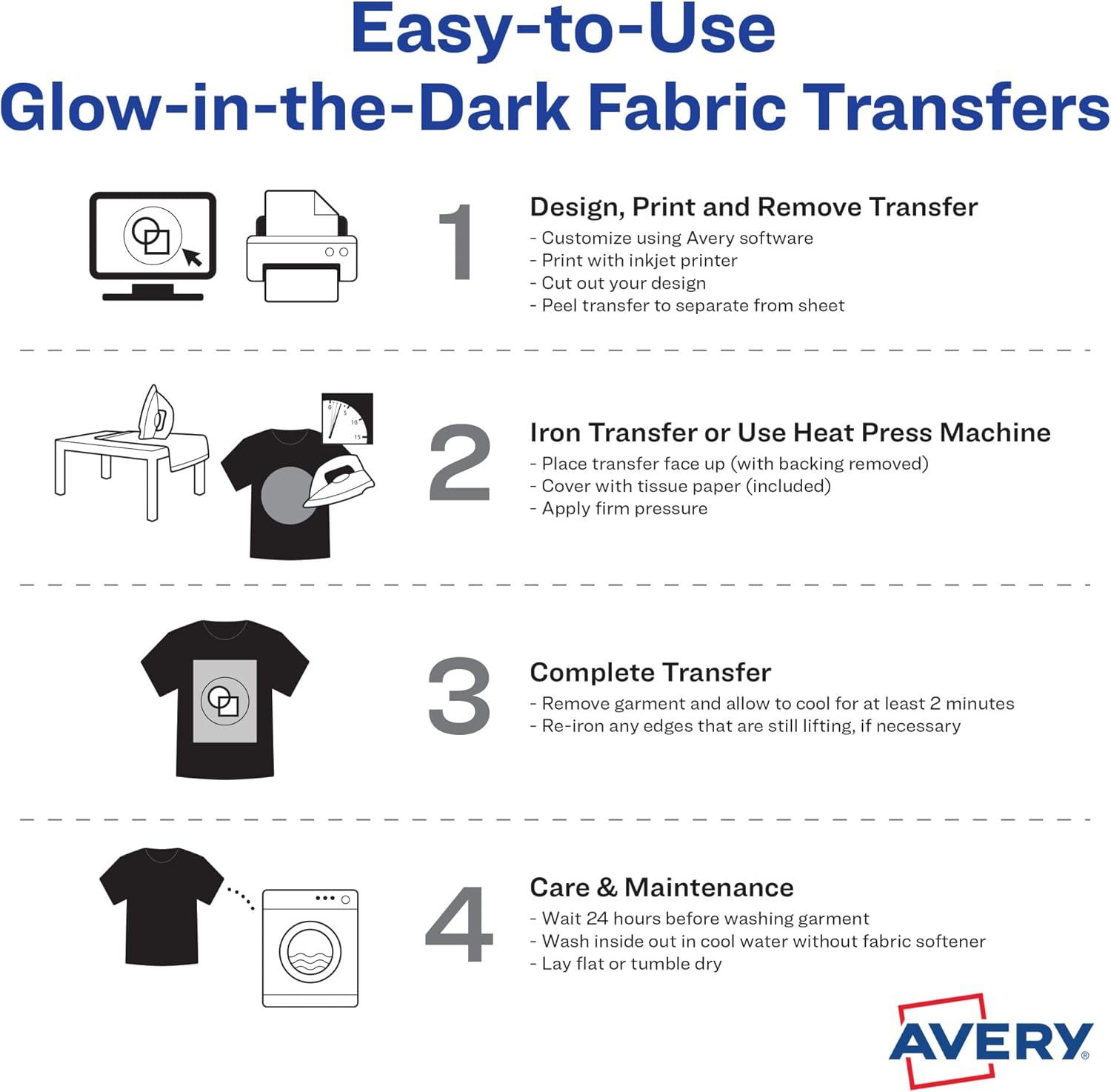 Easy-to-Use
Glow-in-the-Dark Fabric Transfers

1

Design, Print and Remove Transfer
- Customize using Avery software
- Print with inkjet printer
- Cut out your design
- Peel transfer to separate from sheet

0 5 10 15

2

Iron Transfer or Use Heat Press Machine
- Place transfer face up (with backing removed)
- Cover with tissue paper (included)
- Apply firm pressure

3

Complete Transfer
- Remove garment and allow to cool for at least 2 minutes
- Re-iron any edges that are still lifting, if necessary

4

Care & Maintenance
- Wait 24 hours before washing garment
- Wash inside out in cool water without fabric softener
- Lay flat or tumble dry

AVERY®