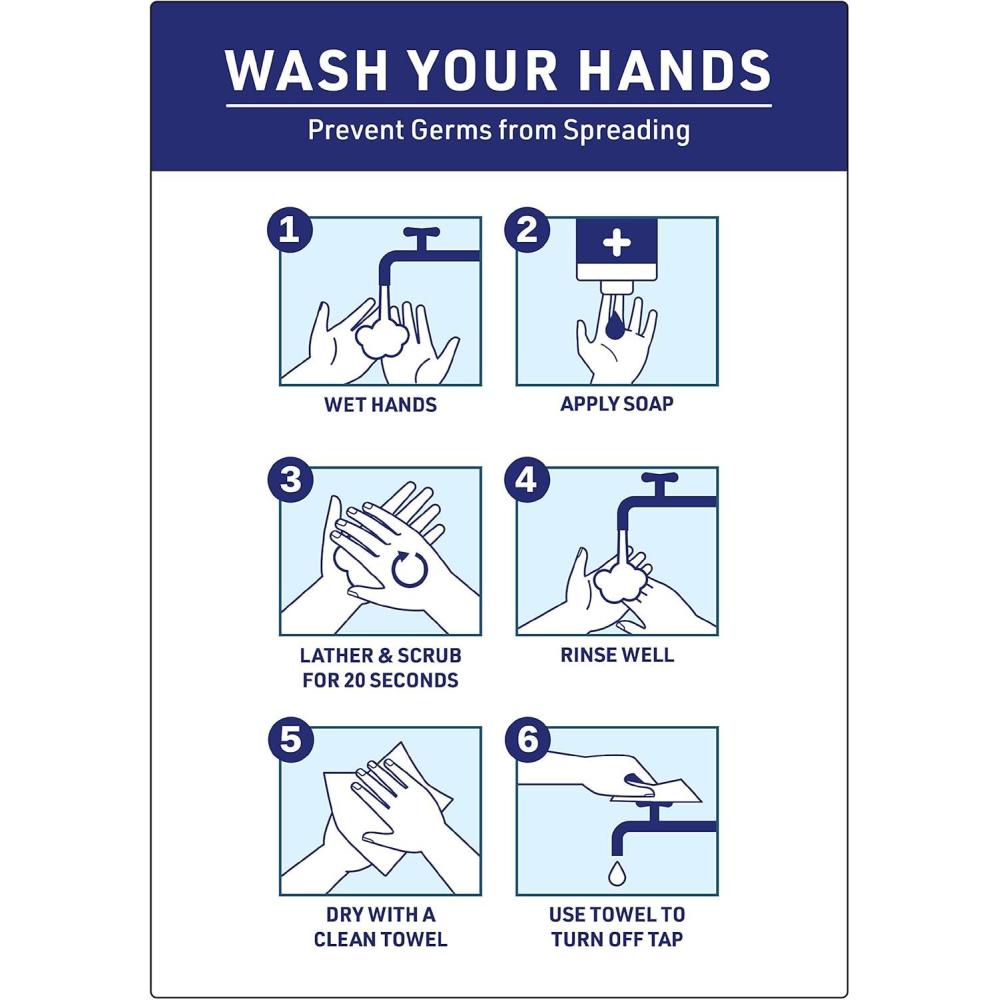 WASH YOUR HANDS

Prevent Germs from Spreading

1

WET HANDS

2

APPLY SOAP

3

LATHER & SCRUB FOR 20 SECONDS

4

RINSE WELL

5

DRY WITH A CLEAN TOWEL

6

USE TOWEL TO TURN OFF TAP