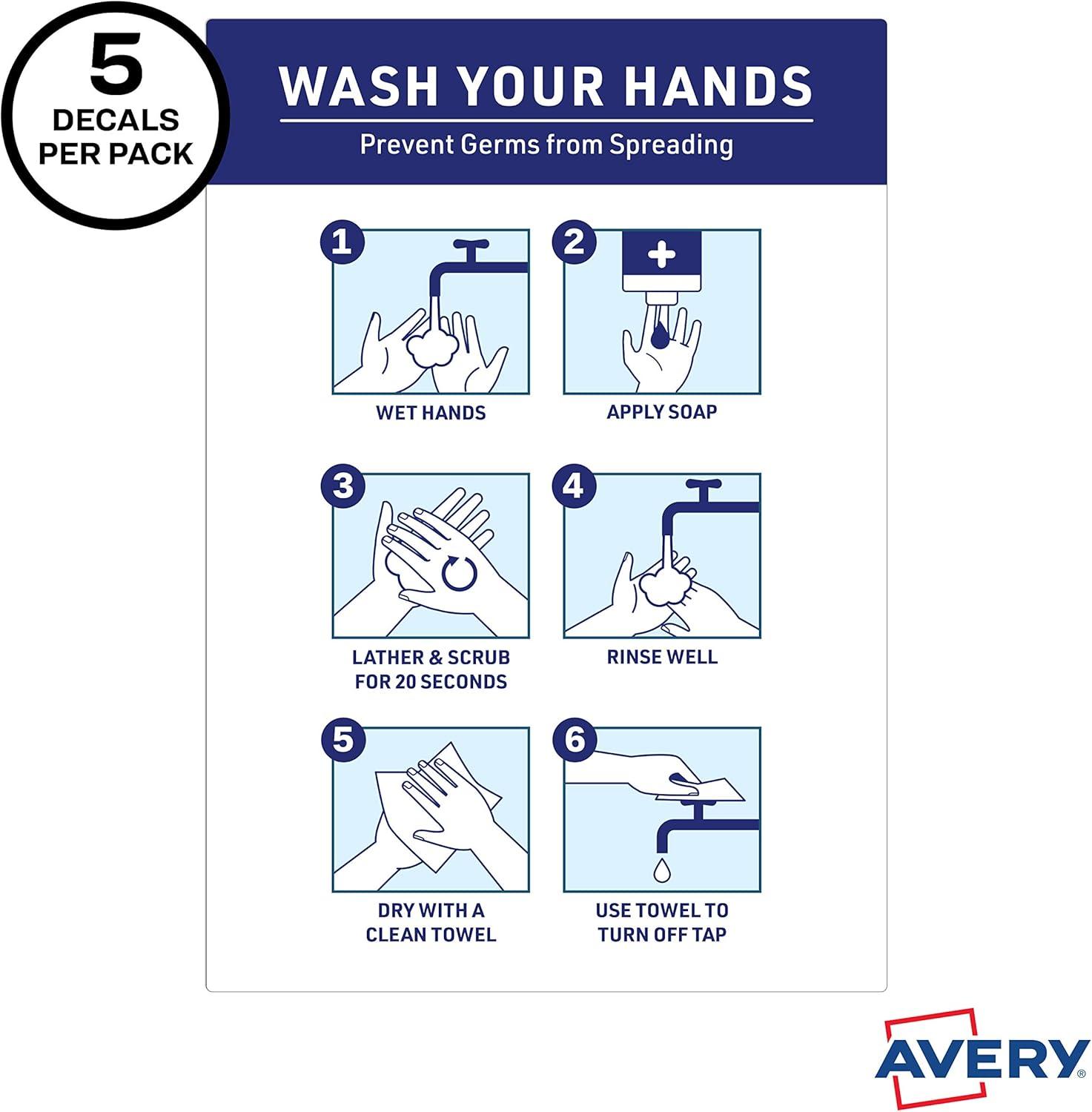 5
DECALS
PER PACK

WASH YOUR HANDS

Prevent Germs from Spreading

1

WET HANDS

2

APPLY SOAP

3

LATHER & SCRUB FOR 20 SECONDS

4

RINSE WELL

5

DRY WITH A CLEAN TOWEL

6

USE TOWEL TO TURN OFF TAP

AVERY®